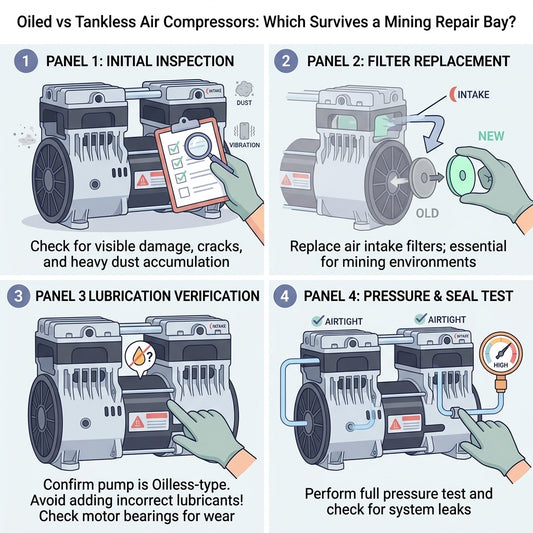 Oiled vs Tankless Air Compressors: Which Survives a Mining Repair Bay?

1 PANEL 1: INITIAL INSPECTION

INTAKE

DUST

VIBRATION

Check for visible damage, cracks, and heavy dust accumulation

2 PANEL 2: FILTER REPLACEMENT

INTAKE

NEW

OLD

Replace air intake filters; essential for mining environments

3 PANEL 3 LUBRICATION VERIFICATION

INTAKE

?

Confirm pump is Oilless-type. Avoid adding incorrect lubricants! Check motor bearings for wear

4 PANEL 4: PRESSURE & SEAL TEST

AIRTIGHT

AIRTIGHT

HIGH

Perform full pressure test and check for system leaks