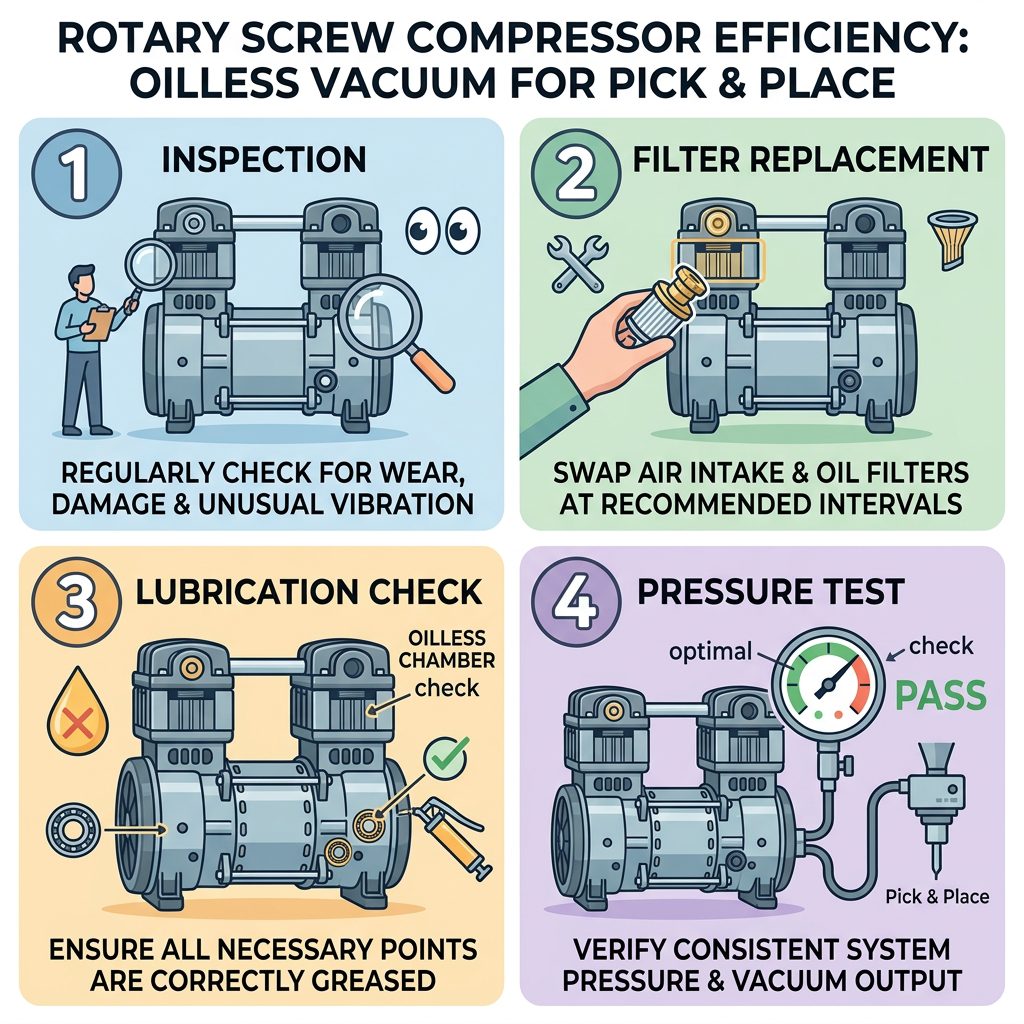 ROTARY SCREW COMPRESSOR EFFICIENCY: OILLESS VACUUM FOR PICK & PLACE

1 INSPECTION

REGULARLY CHECK FOR WEAR, DAMAGE & UNUSUAL VIBRATION

2 FILTER REPLACEMENT

SWAP AIR INTAKE & OIL FILTERS AT RECOMMENDED INTERVALS

3 LUBRICATION CHECK

OILLESS CHAMBER check

ENSURE ALL NECESSARY POINTS ARE CORRECTLY GREASED

4 PRESSURE TEST

optimal

check

PASS

Pick & Place

VERIFY CONSISTENT SYSTEM PRESSURE & VACUUM OUTPUT