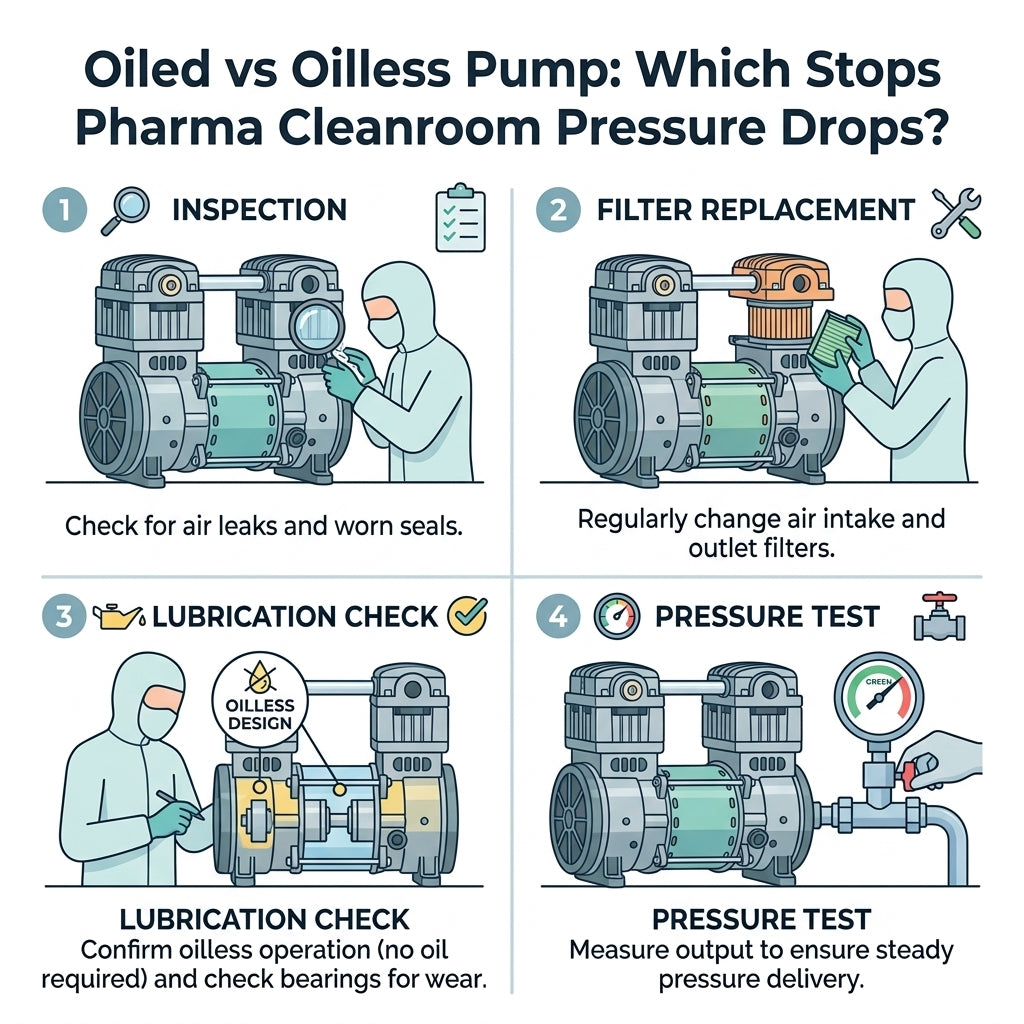 Oiled vs Oilless Pump: Which Stops Pharma Cleanroom Pressure Drops?

1 INSPECTION

Check for air leaks and worn seals.

2 FILTER REPLACEMENT

Regularly change air intake and outlet filters.

3 LUBRICATION CHECK

OILLESS DESIGN

LUBRICATION CHECK
Confirm oilless operation (no oil required) and check bearings for wear.

4 PRESSURE TEST

GREEN

PRESSURE TEST
Measure output to ensure steady pressure delivery.